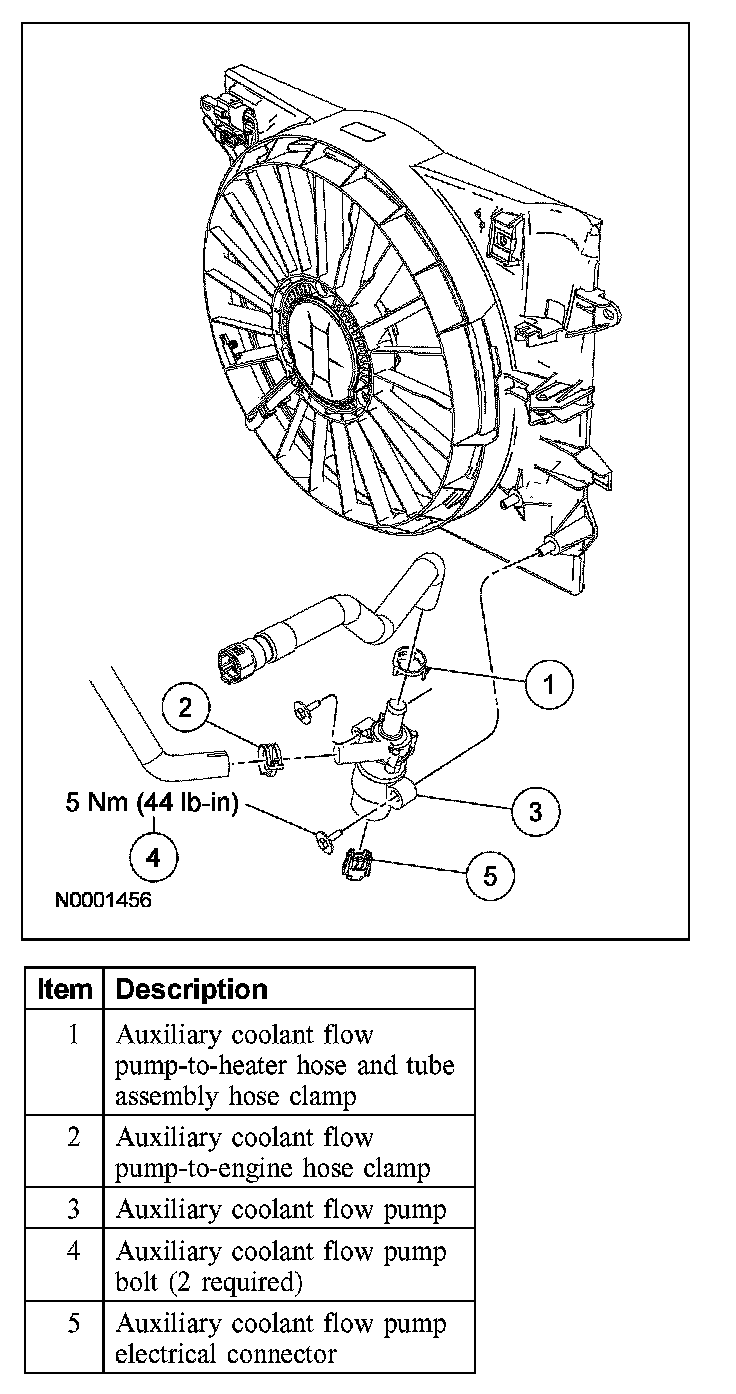 1

2

3

5 Nm (44 lb-in)

4

5

N0001456

| Item | Description |
|---|---|
| 1 | Auxiliary coolant flow pump-to-heater hose and tube assembly hose clamp |
| 2 | Auxiliary coolant flow pump-to-engine hose clamp |
| 3 | Auxiliary coolant flow pump |
| 4 | Auxiliary coolant flow pump bolt (2 required) |
| 5 | Auxiliary coolant flow pump electrical connector |