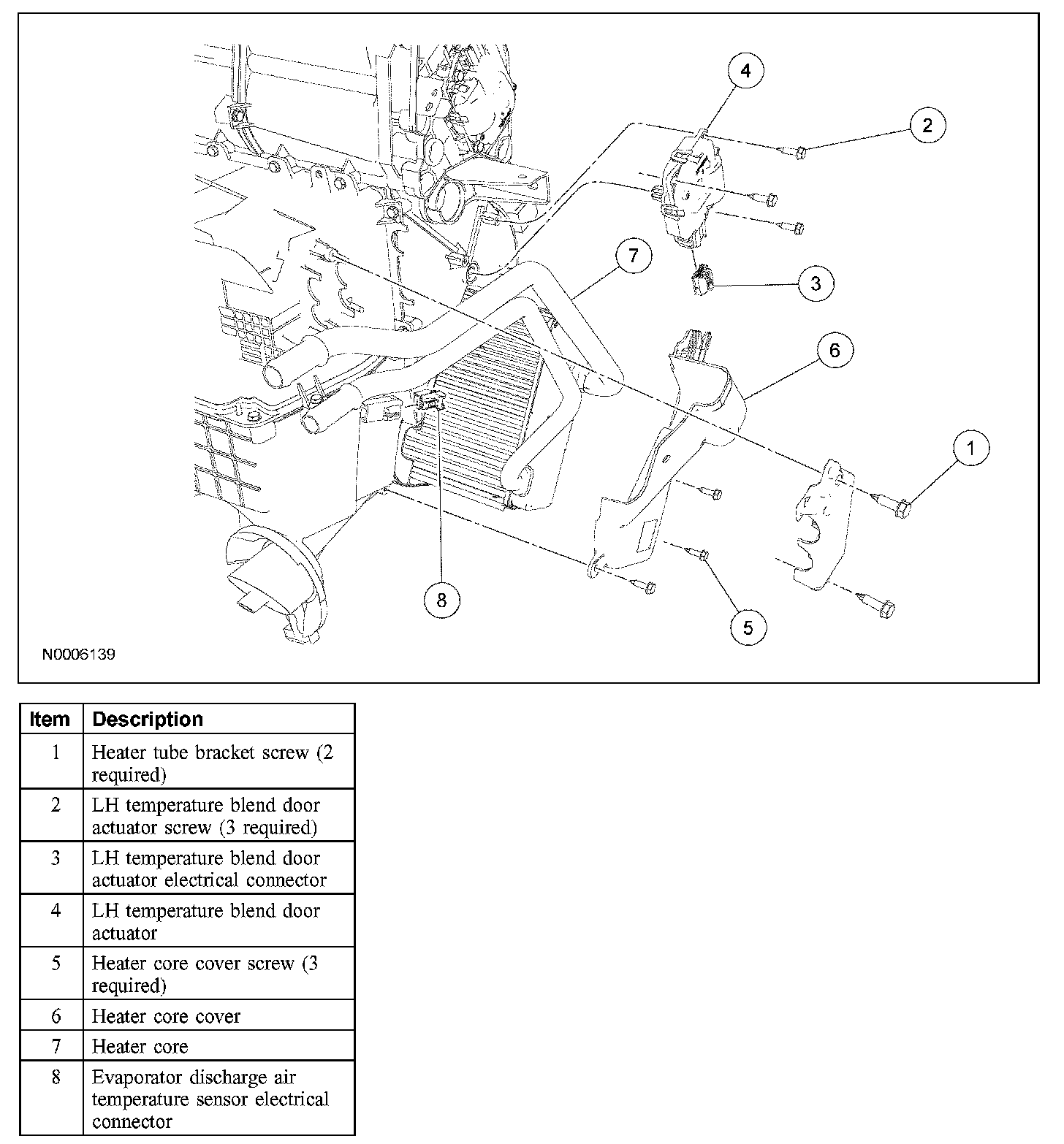 4

2

7

3

6

1

8

5

N0006139

| Item | Description |
|---|---|
| 1 | Heater tube bracket screw (2 required) |
| 2 | LH temperature blend door actuator screw (3 required) |
| 3 | LH temperature blend door actuator electrical connector |
| 4 | LH temperature blend door actuator |
| 5 | Heater core cover screw (3 required) |
| 6 | Heater core cover |
| 7 | Heater core |
| 8 | Evaporator discharge air temperature sensor electrical connector |