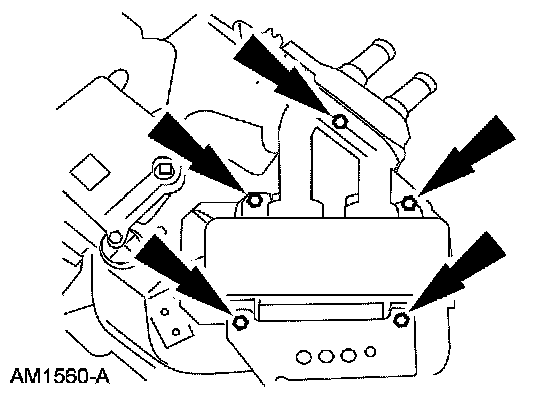 AM1560-A