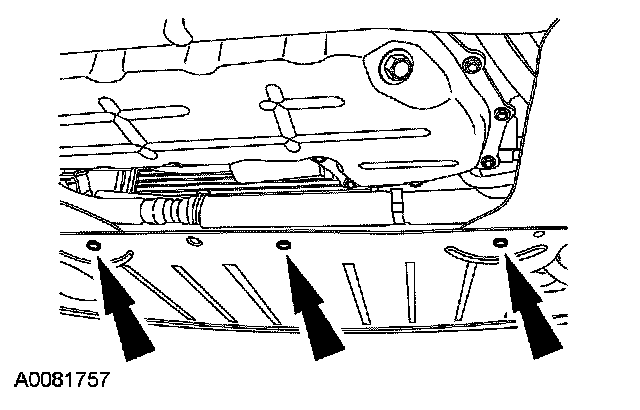 A0081757