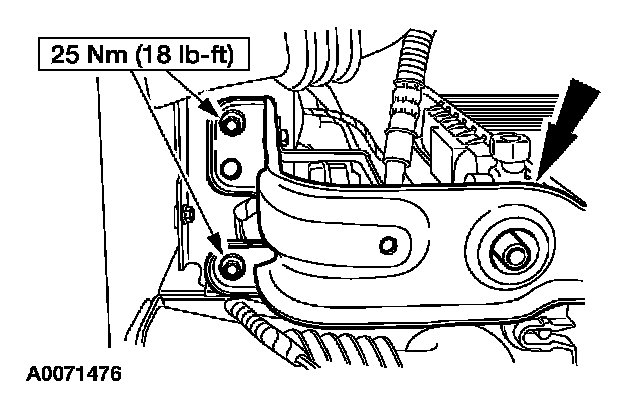 25 Nm (18 lb-ft)

A0071476