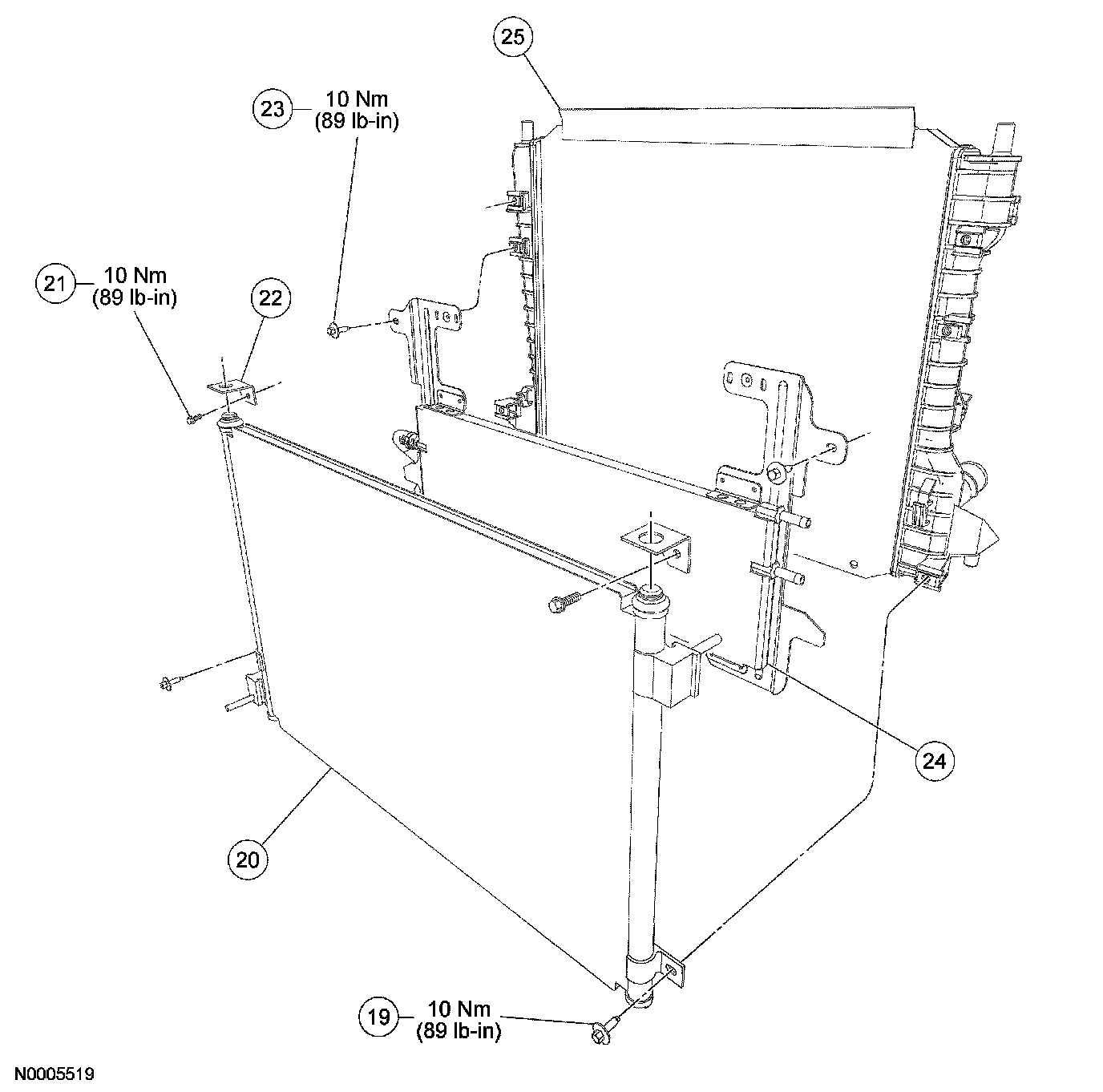 25

23 10 Nm (89 lb-in)

21 10 Nm (89 lb-in)

22

24

20

19 10 Nm (89 lb-in)

N0005519