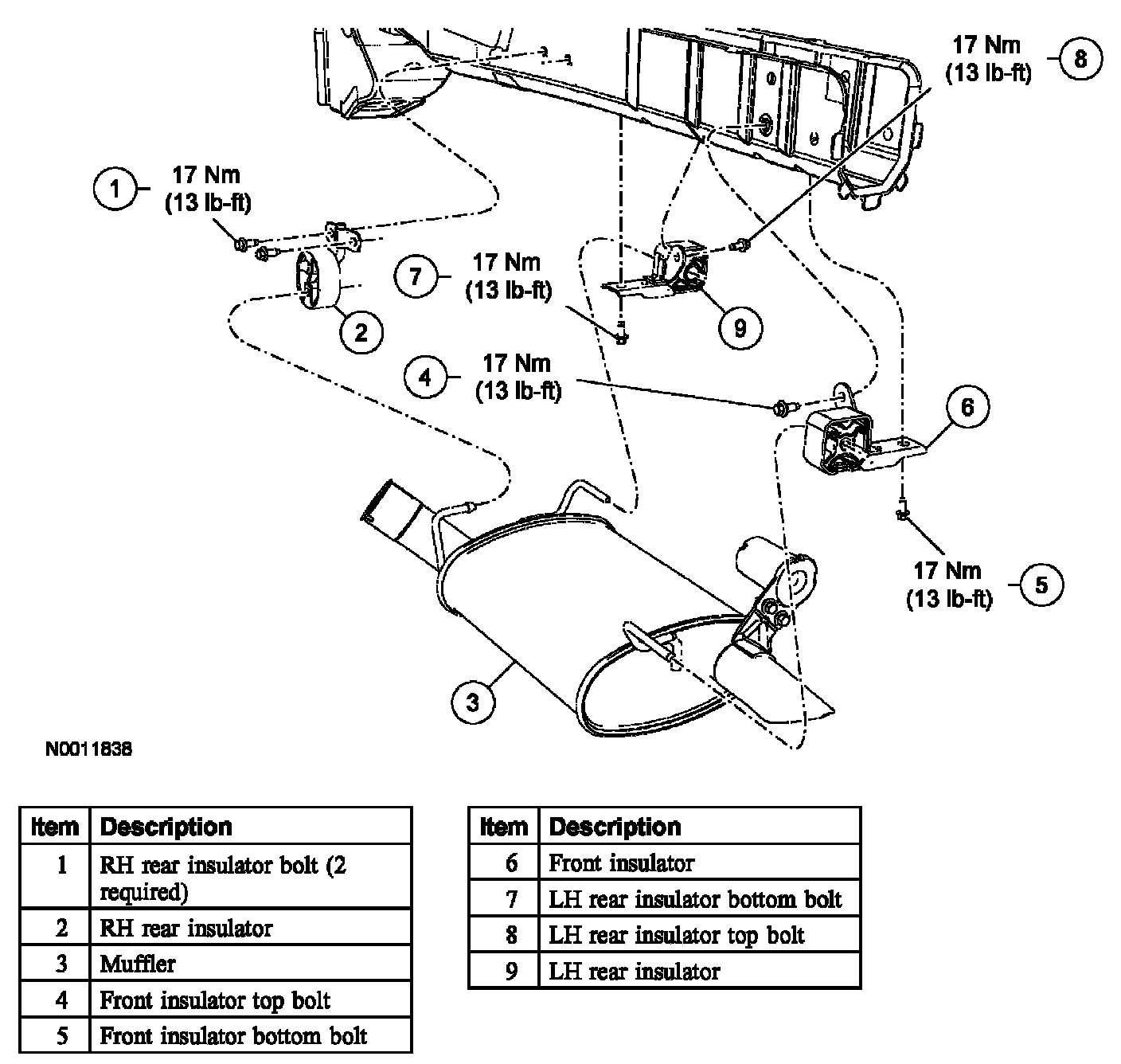 17 Nm
(13 lb-ft)
8

1
17 Nm
(13 lb-ft)

7
17 Nm
(13 lb-ft)

2

9

4
17 Nm
(13 lb-ft)

6

17 Nm
(13 lb-ft)
5

3

N0011838

| Item | Description |
|---|---|
| 1 | RH rear insulator bolt (2 required) |
| 2 | RH rear insulator |
| 3 | Muffler |
| 4 | Front insulator top bolt |
| 5 | Front insulator bottom bolt |

| Item | Description |
|---|---|
| 6 | Front insulator |
| 7 | LH rear insulator bottom bolt |
| 8 | LH rear insulator top bolt |
| 9 | LH rear insulator |