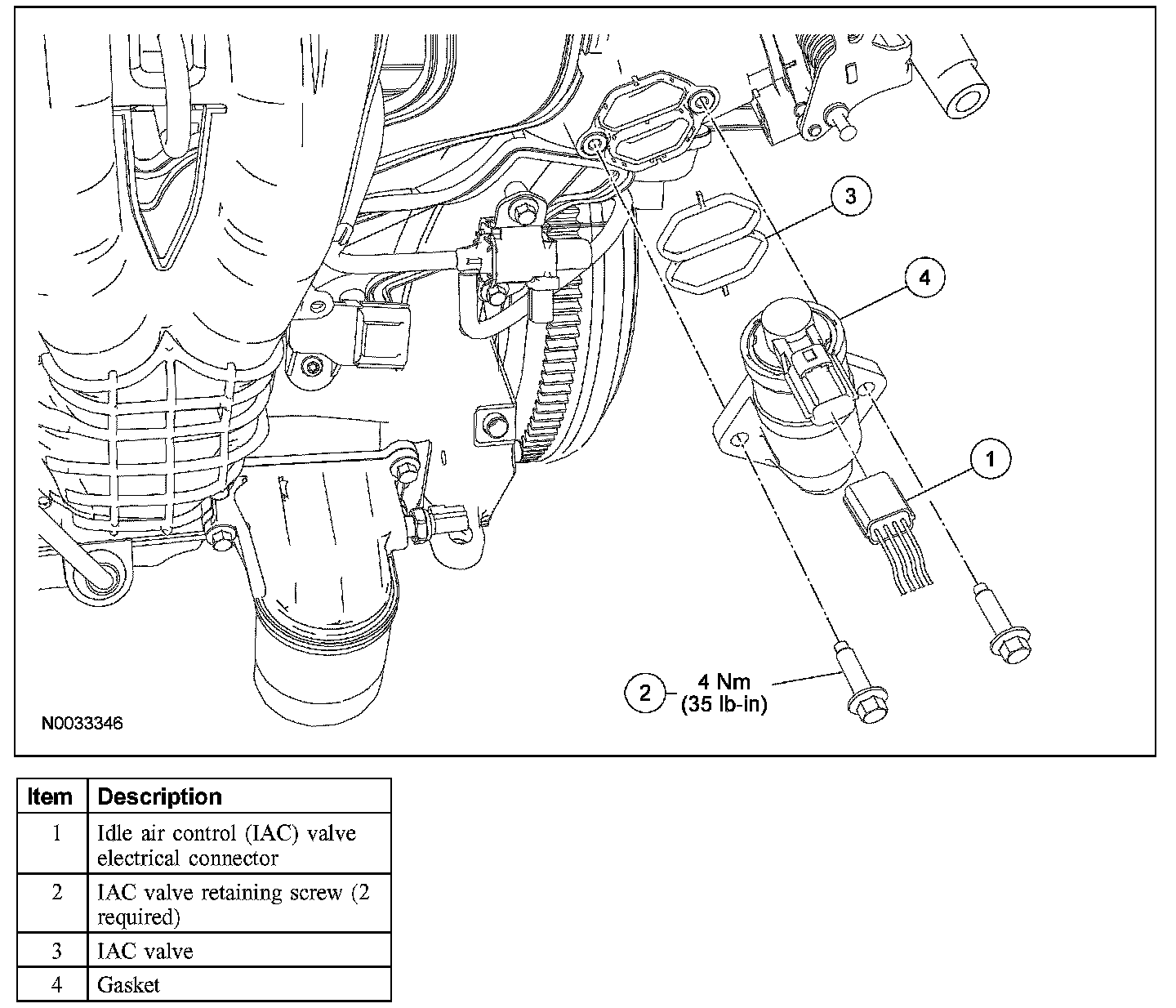 3

4

1

2

4 Nm
(35 lb-in)

N0033346

| Item | Description |
|---|---|
| 1 | Idle air control (IAC) valve electrical connector |
| 2 | IAC valve retaining screw (2 required) |
| 3 | IAC valve |
| 4 | Gasket |