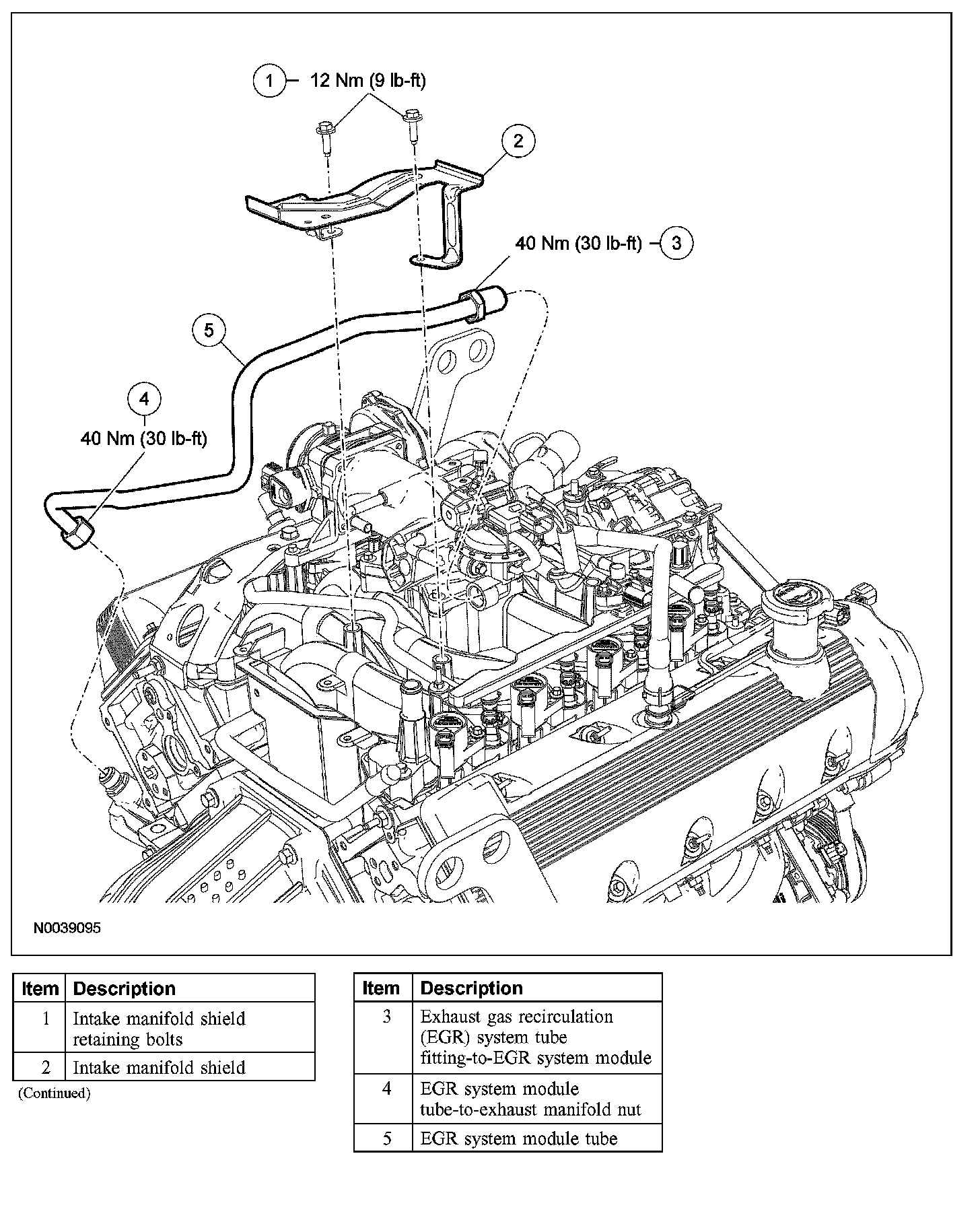 1 12 Nm (9 lb-ft)

2

40 Nm (30 lb-ft) 3

5

4
40 Nm (30 lb-ft)

N0039095

| Item | Description |
|---|---|
| 1 | Intake manifold shield retaining bolts |
| 2 | Intake manifold shield |

(Continued)

| Item | Description |
|---|---|
| 3 | Exhaust gas recirculation (EGR) system tube fitting-to-EGR system module |
| 4 | EGR system module tube-to-exhaust manifold nut |
| 5 | EGR system module tube |