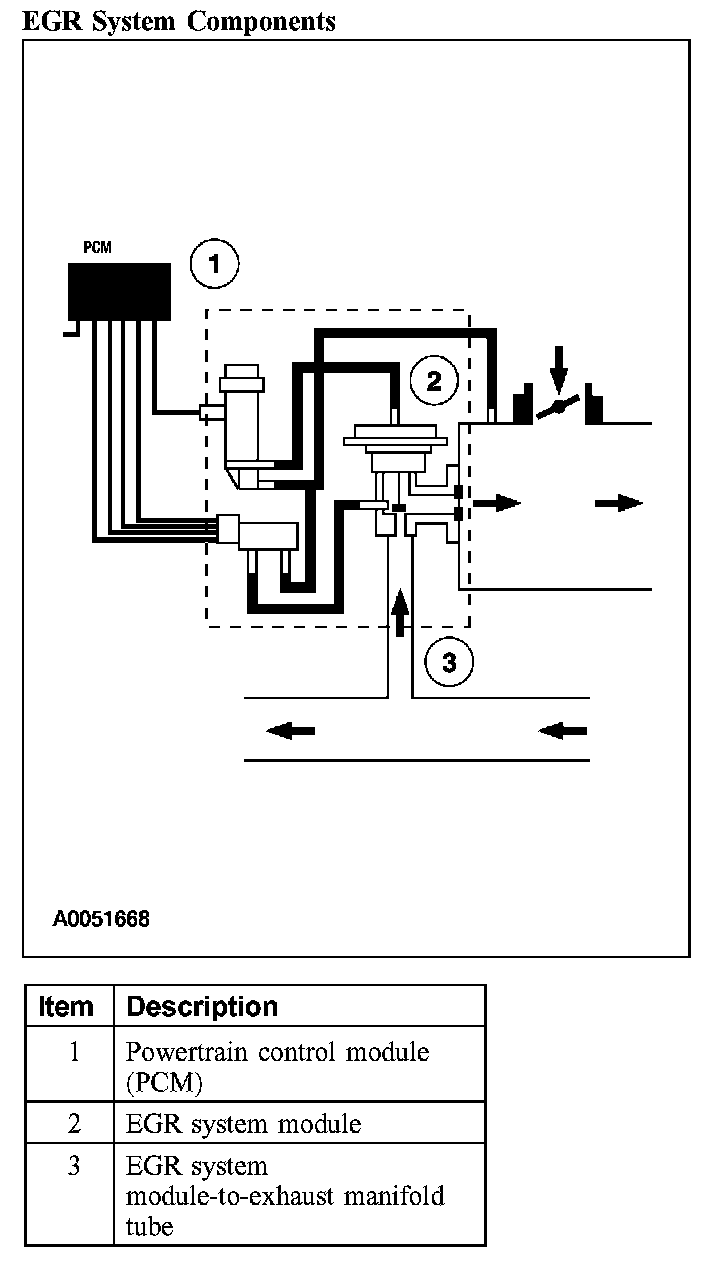 EGR System Components

PCM

1

2

3

A0051668

| Item | Description |
|---|---|
| 1 | Powertrain control module (PCM) |
| 2 | EGR system module |
| 3 | EGR system module-to-exhaust manifold tube |