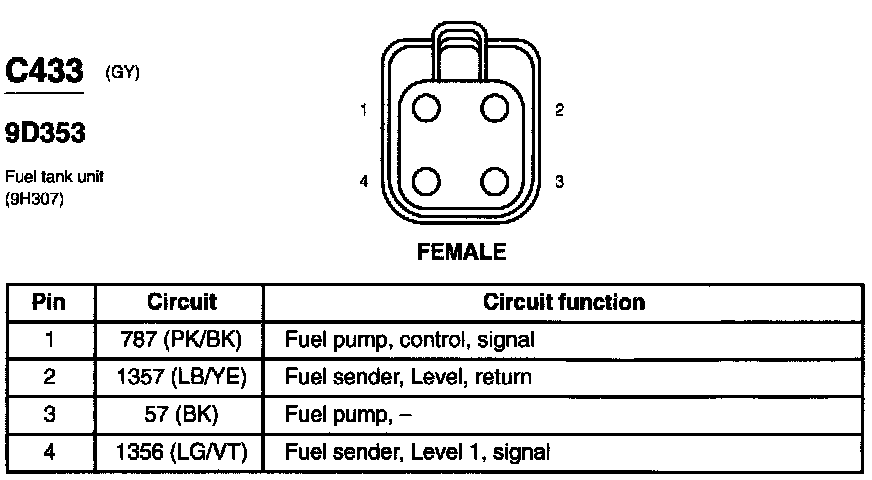 C433 (GY)

9D353

Fuel tank unit (9H307)

1 2 4 3

FEMALE

| Pin | Circuit | Circuit function |
|---|---|---|
| 1 | 787 (PK/BK) | Fuel pump, control, signal |
| 2 | 1357 (LB/YE) | Fuel sender, Level, return |
| 3 | 57 (BK) | Fuel pump, – |
| 4 | 1356 (LG/VT) | Fuel sender, Level 1, signal |