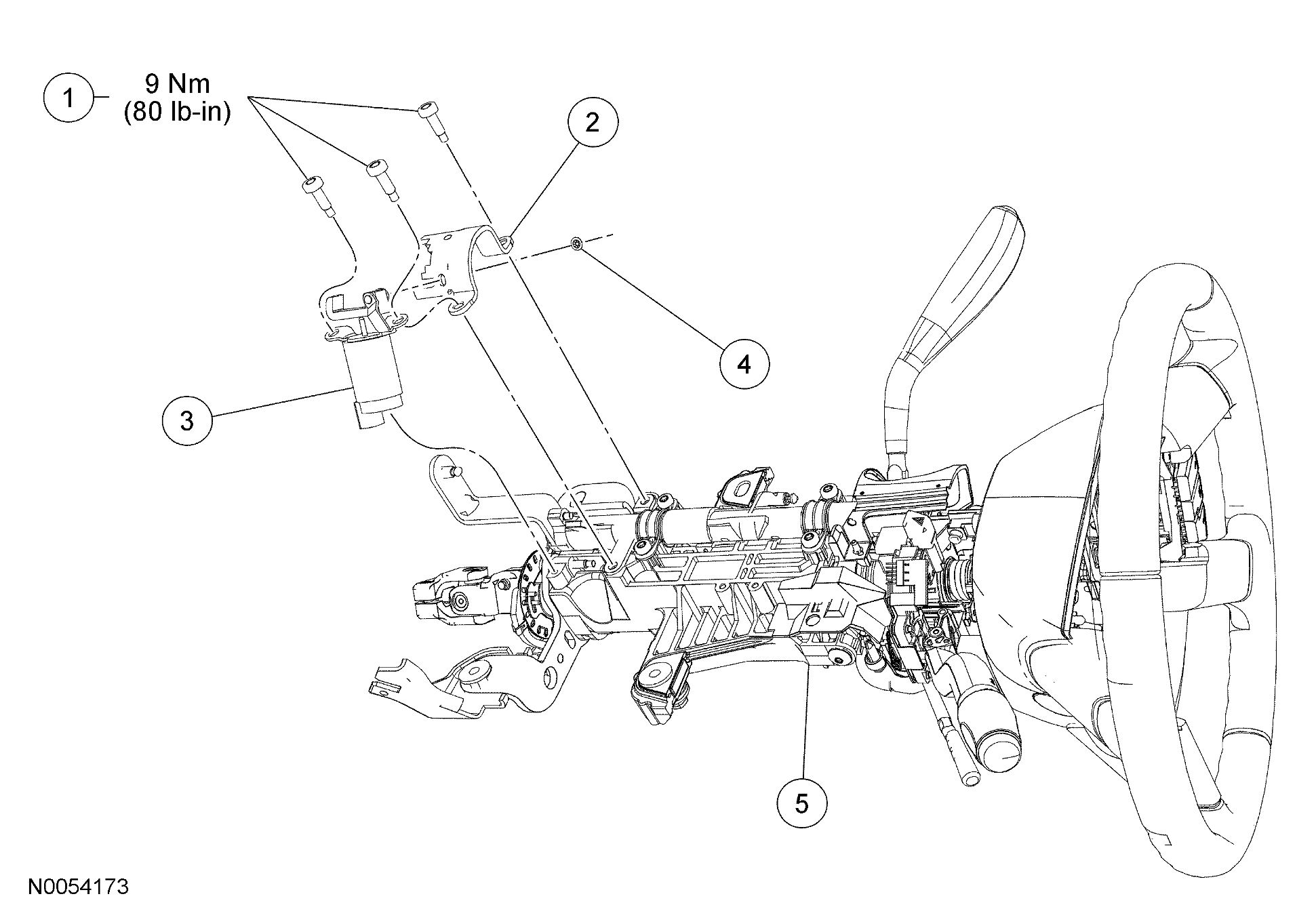 1
9 Nm
(80 lb-in)

2

4

3

5

N0054173