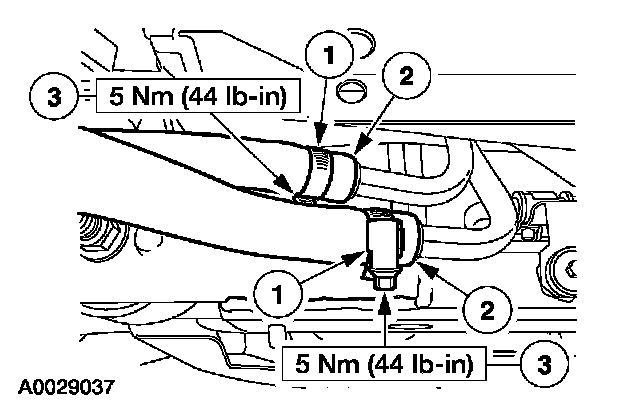 1
2
3
5 Nm (44 lb-in)
1
2
5 Nm (44 lb-in)
3
A0029037