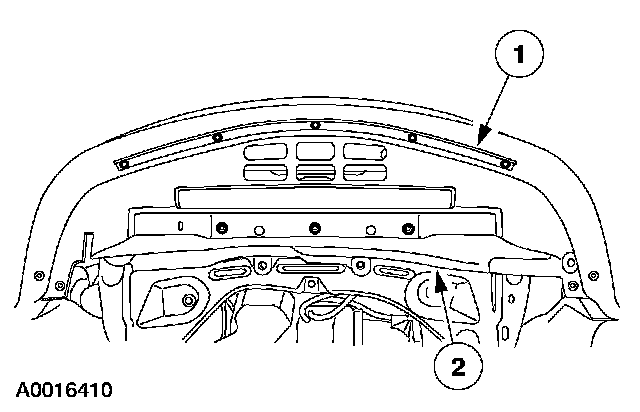 1

2

A0016410