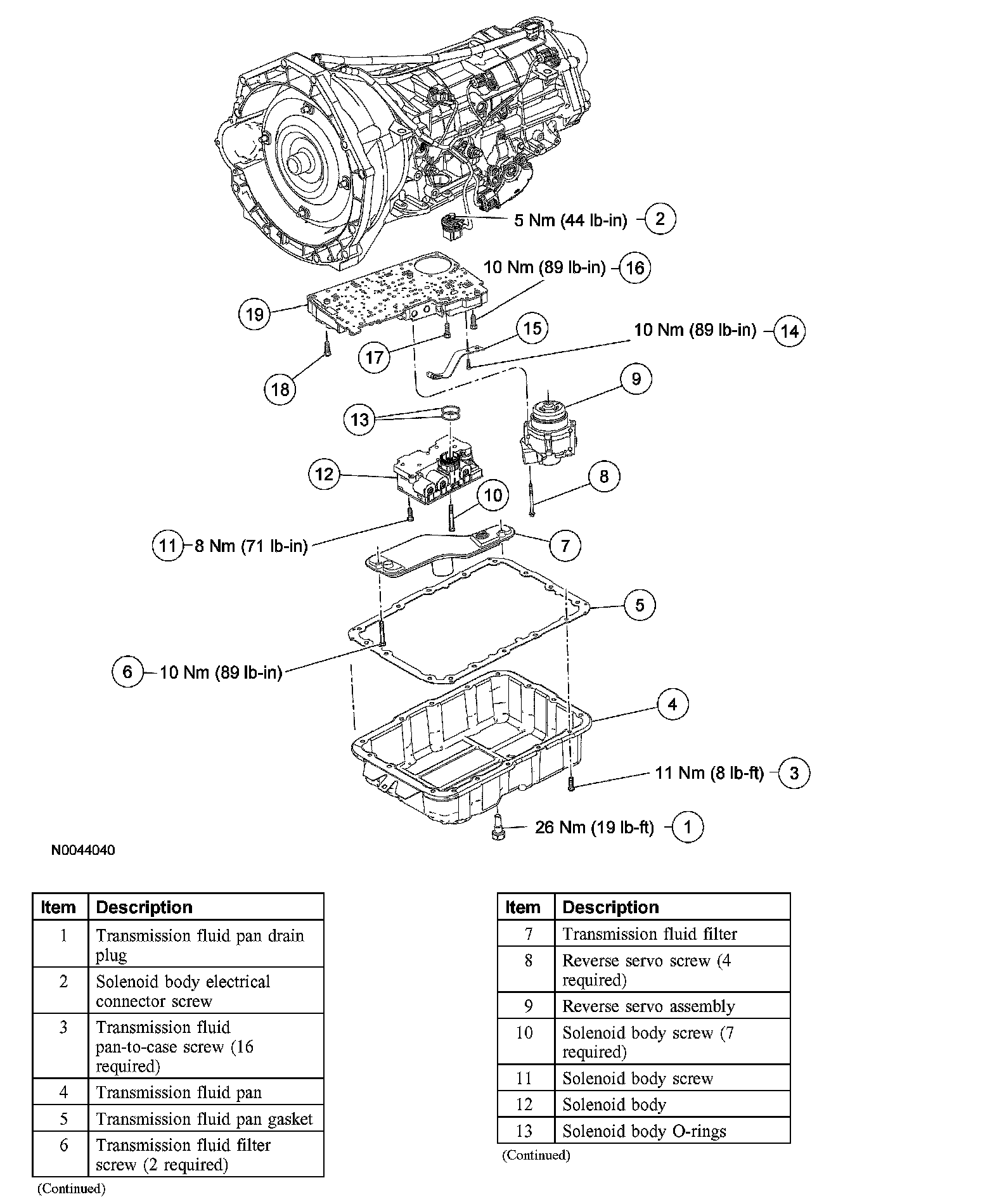 5 Nm (44 lb-in) 2

10 Nm (89 lb-in) 16

19

15

10 Nm (89 lb-in) 14

17

18

9

13

12

10

8

11 8 Nm (71 lb-in)

7

5

6 10 Nm (89 lb-in)

4

11 Nm (8 lb-ft) 3

26 Nm (19 lb-ft) 1

N0044040

| Item | Description |
|---|---|
| 1 | Transmission fluid pan drain plug |
| 2 | Solenoid body electrical connector screw |
| 3 | Transmission fluid pan-to-case screw (16 required) |
| 4 | Transmission fluid pan |
| 5 | Transmission fluid pan gasket |
| 6 | Transmission fluid filter screw (2 required) |

(Continued)

| Item | Description |
|---|---|
| 7 | Transmission fluid filter |
| 8 | Reverse servo screw (4 required) |
| 9 | Reverse servo assembly |
| 10 | Solenoid body screw (7 required) |
| 11 | Solenoid body screw |
| 12 | Solenoid body |
| 13 | Solenoid body O-rings |

(Continued)