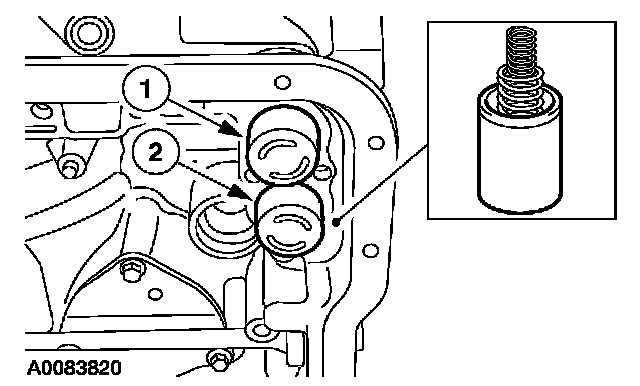 1
2
A0083820