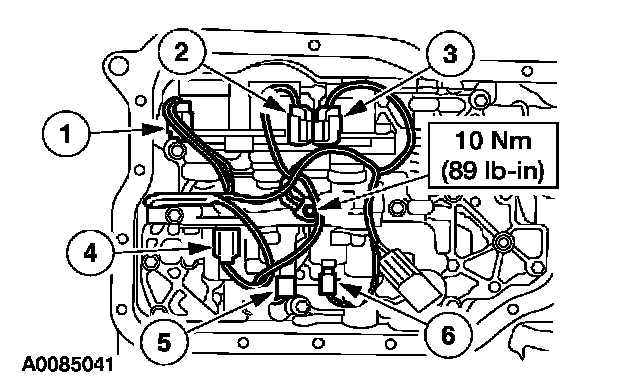 2
3
1
10 Nm
(89 lb-in)
4
5
6
A0085041