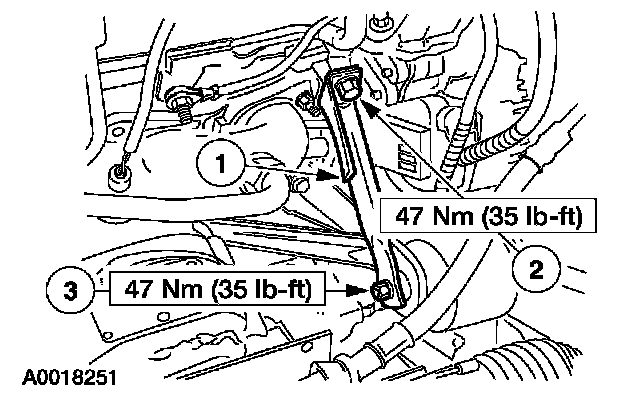 1

47 Nm (35 lb-ft)

2

3

47 Nm (35 lb-ft)

A0018251