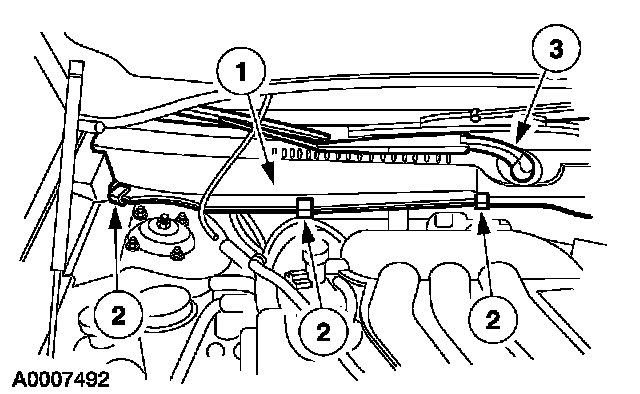 1
3
2
2
2
A0007492