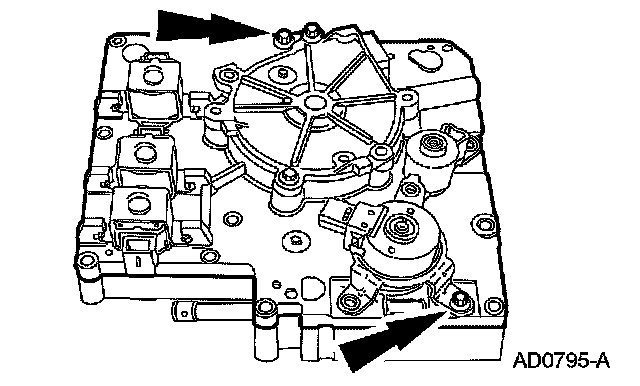 AD0795-A