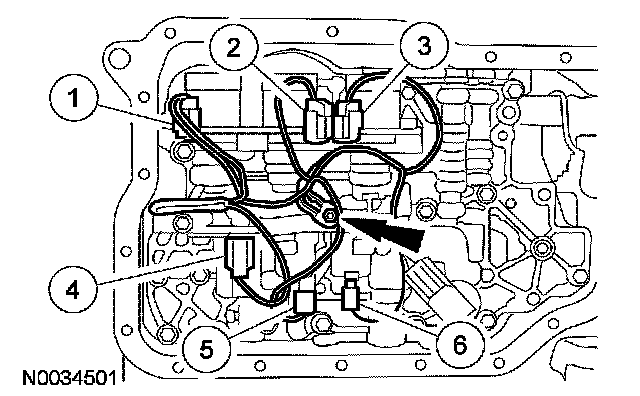 1
2
3
4
5
6
N0034501