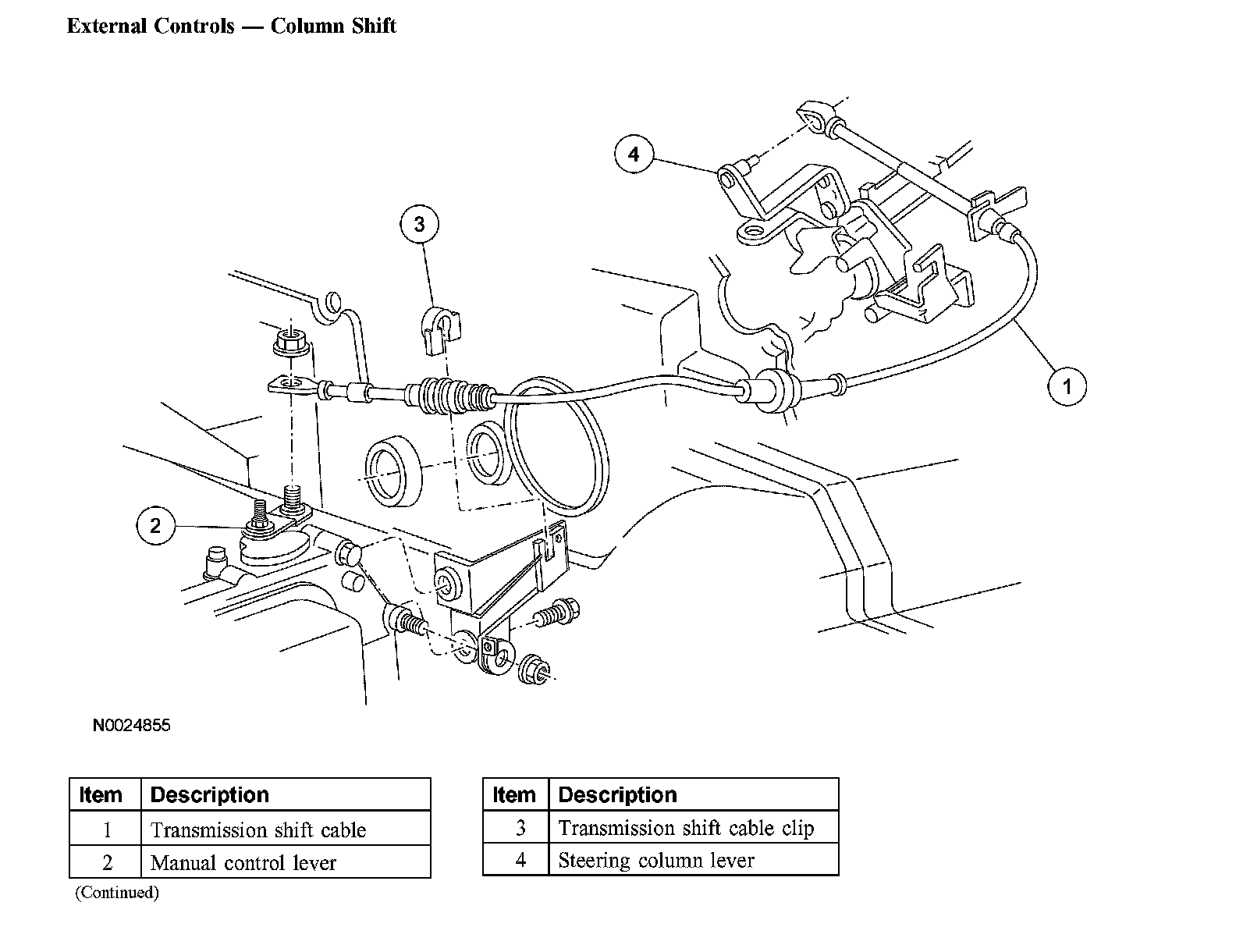 External Controls — Column Shift

4

3

1

2

N0024855

| Item | Description |
|---|---|
| 1 | Transmission shift cable |
| 2 | Manual control lever |

(Continued)

| Item | Description |
|---|---|
| 3 | Transmission shift cable clip |
| 4 | Steering column lever |