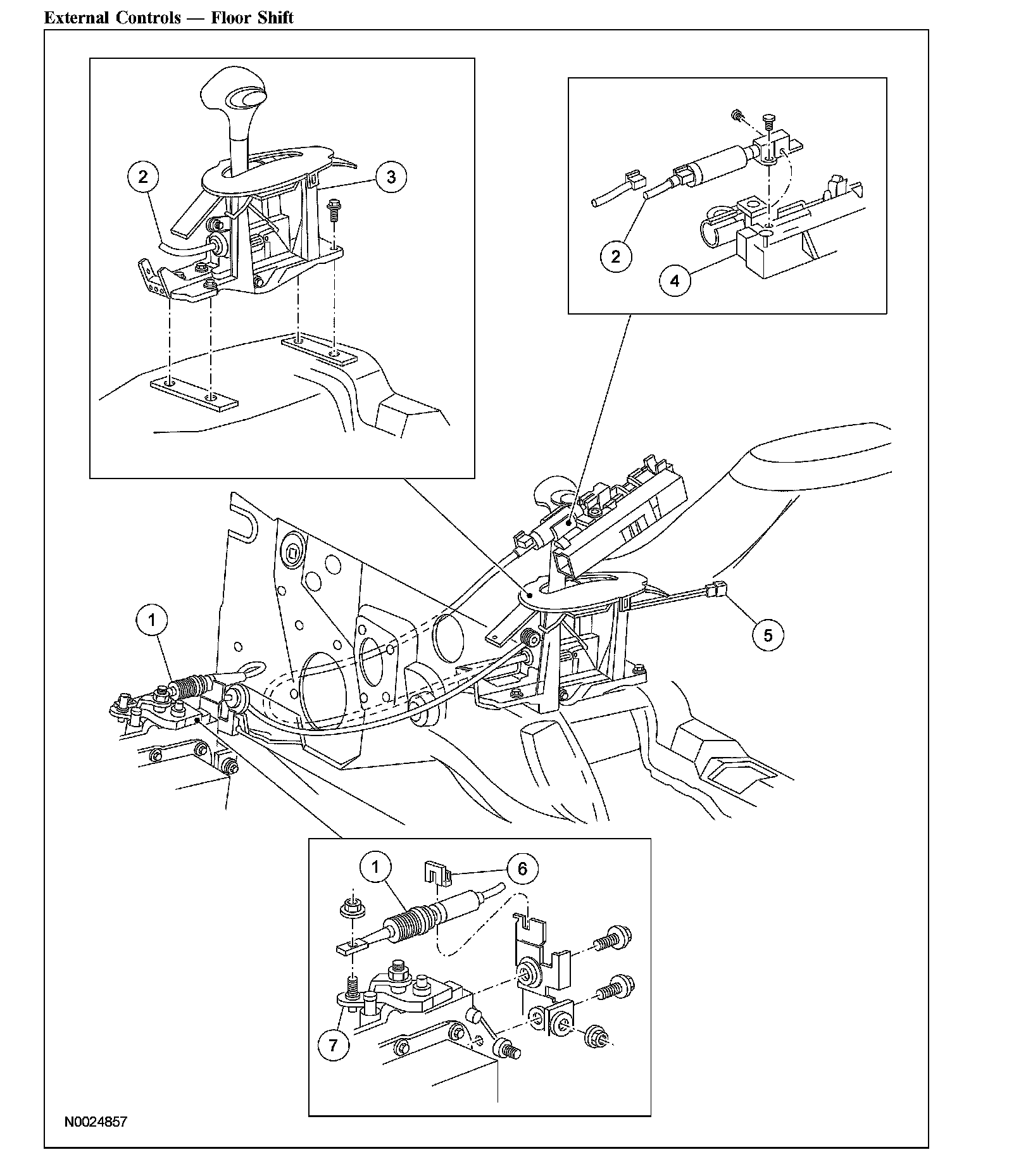 External Controls — Floor Shift

2
3
2
4
1
5
1
6
7
N0024857