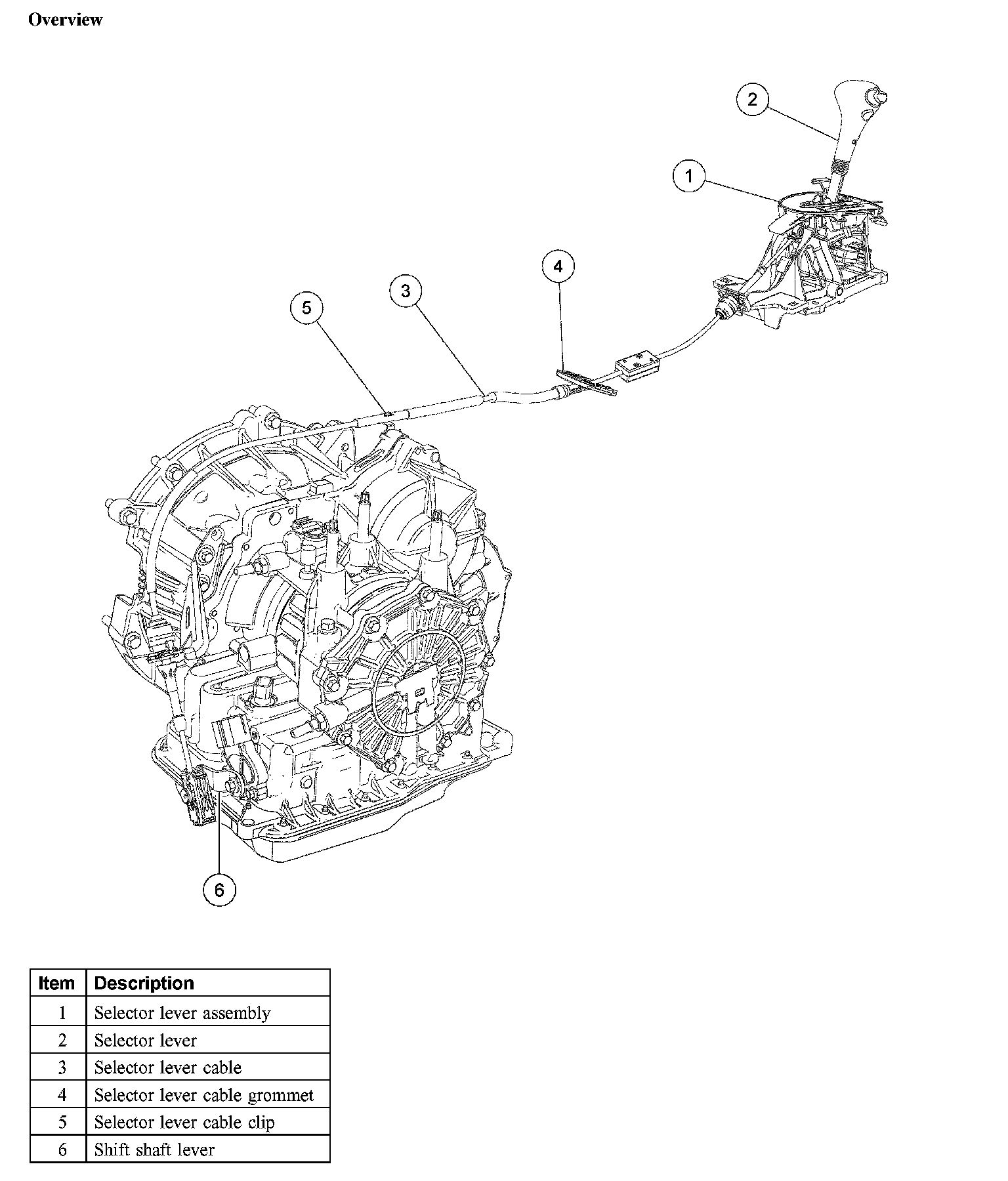 Overview

2
1
4
3
5
6

| Item | Description |
|---|---|
| 1 | Selector lever assembly |
| 2 | Selector lever |
| 3 | Selector lever cable |
| 4 | Selector lever cable grommet |
| 5 | Selector lever cable clip |
| 6 | Shift shaft lever |