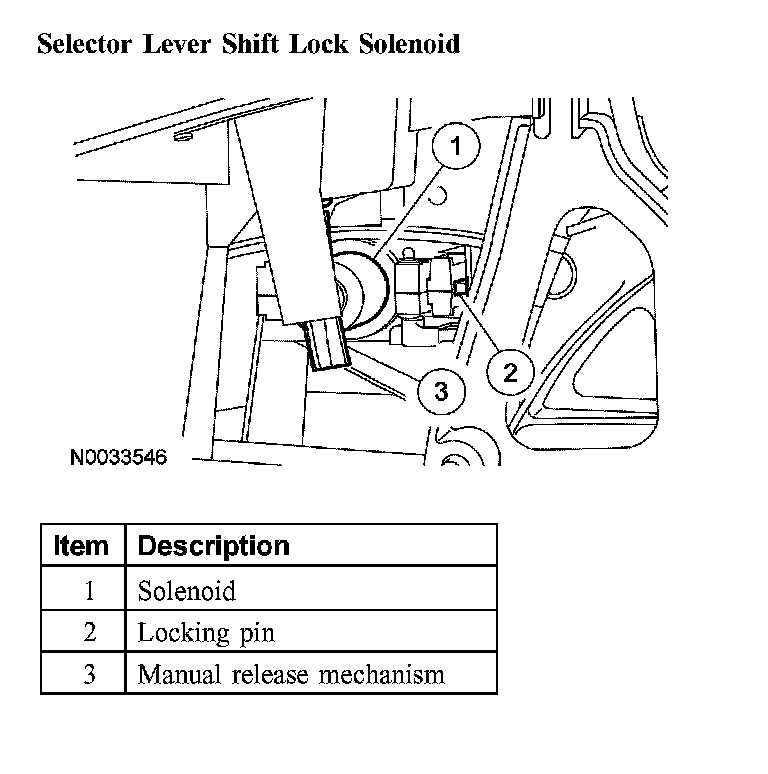 Selector Lever Shift Lock Solenoid

1
2
3
N0033546

| Item | Description |
|---|---|
| 1 | Solenoid |
| 2 | Locking pin |
| 3 | Manual release mechanism |