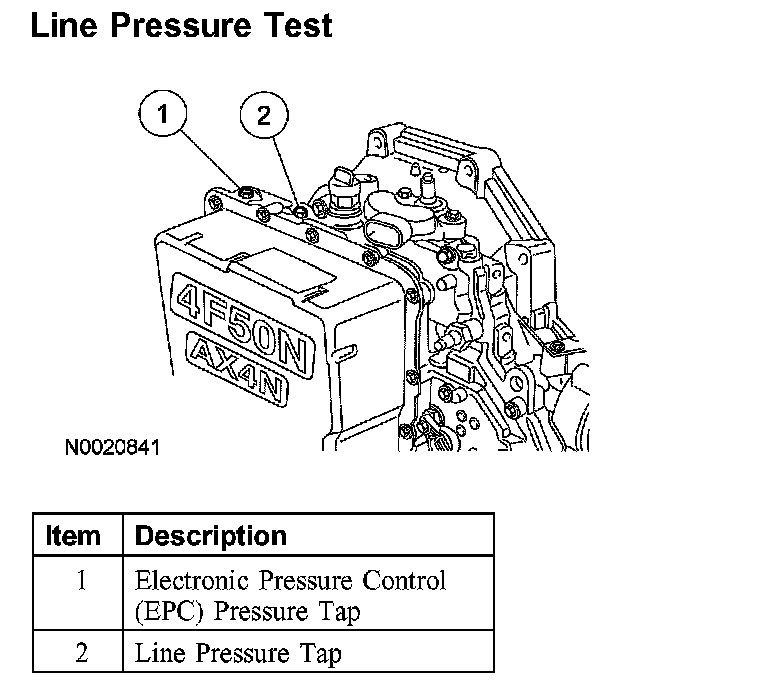 Line Pressure Test

1

2

4F50N

AX4N

N0020841

| Item | Description |
|---|---|
| 1 | Electronic Pressure Control (EPC) Pressure Tap |
| 2 | Line Pressure Tap |