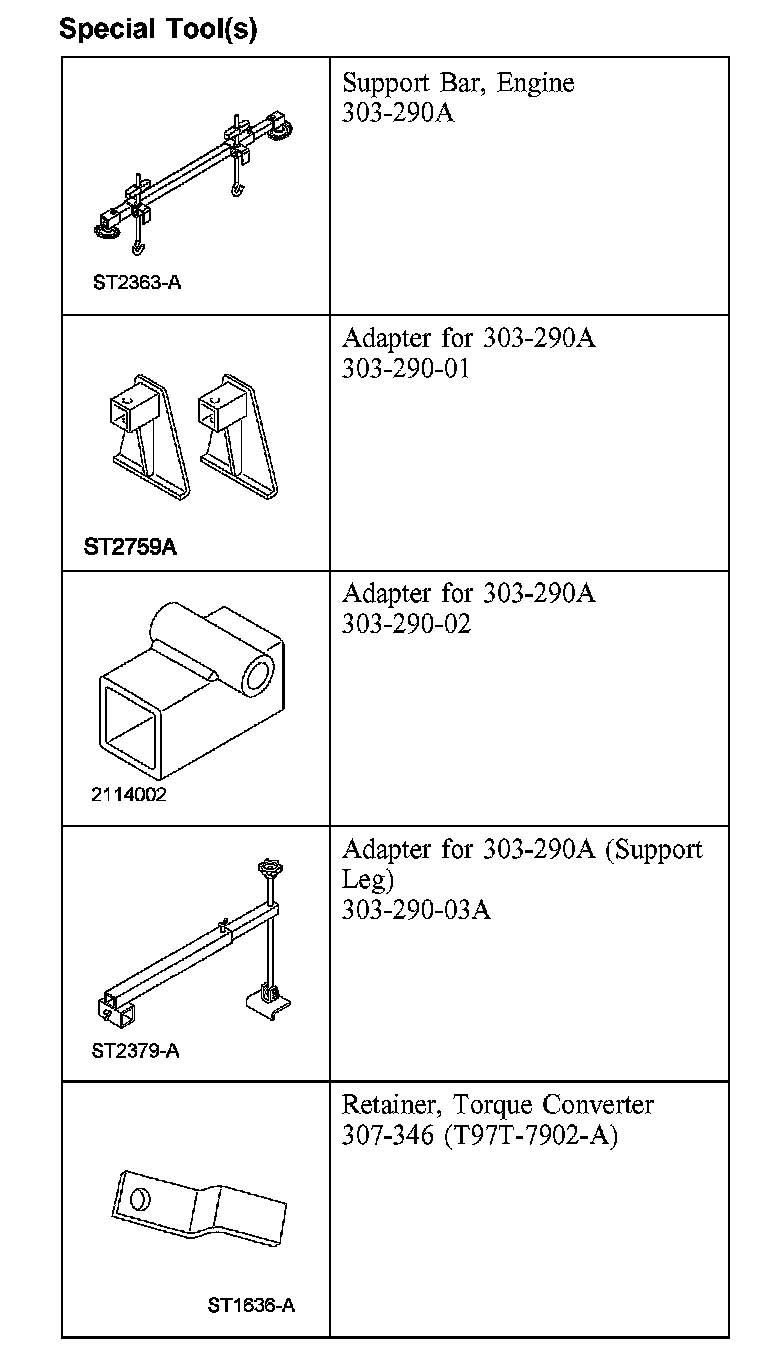 Special Tool(s)

| | |
|---|---|
| ST2363-A | Support Bar, Engine 303-290A |
| ST2759A | Adapter for 303-290A 303-290-01 |
| 2114002 | Adapter for 303-290A 303-290-02 |
| ST2379-A | Adapter for 303-290A (Support Leg) 303-290-03A |
| ST1636-A | Retainer, Torque Converter 307-346 (T97T-7902-A) |