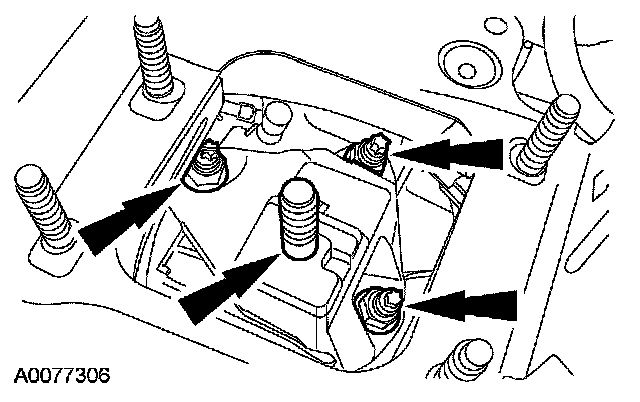 A0077306