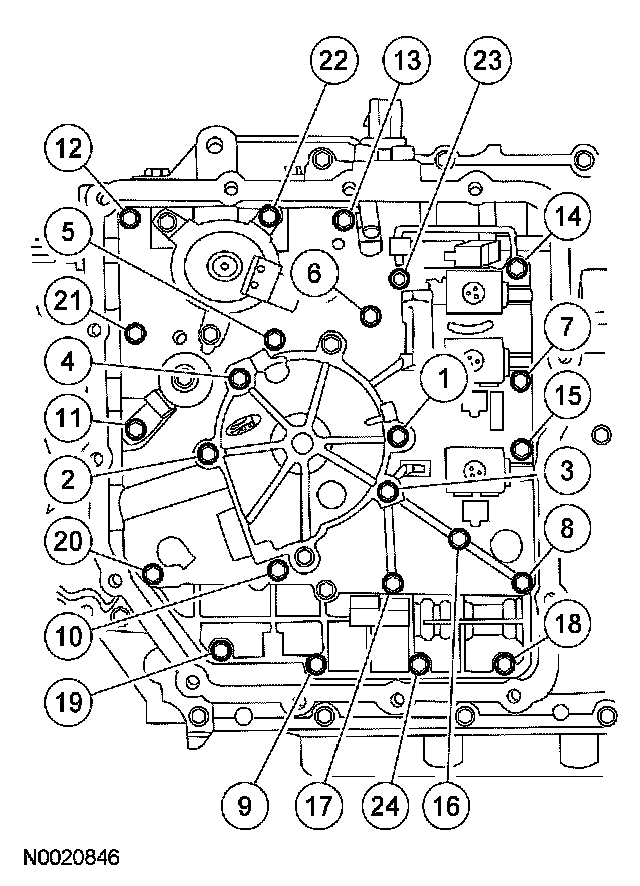 22
13
23
12
14
5
6
21
7
4
1
15
11
2
3
20
8
10
18
19
9
17
24
16
N0020846