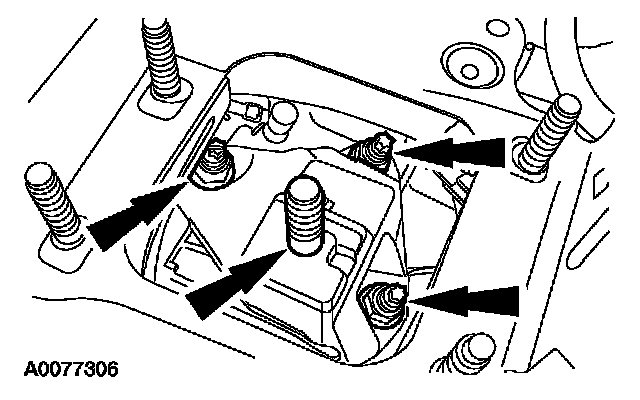 A0077306