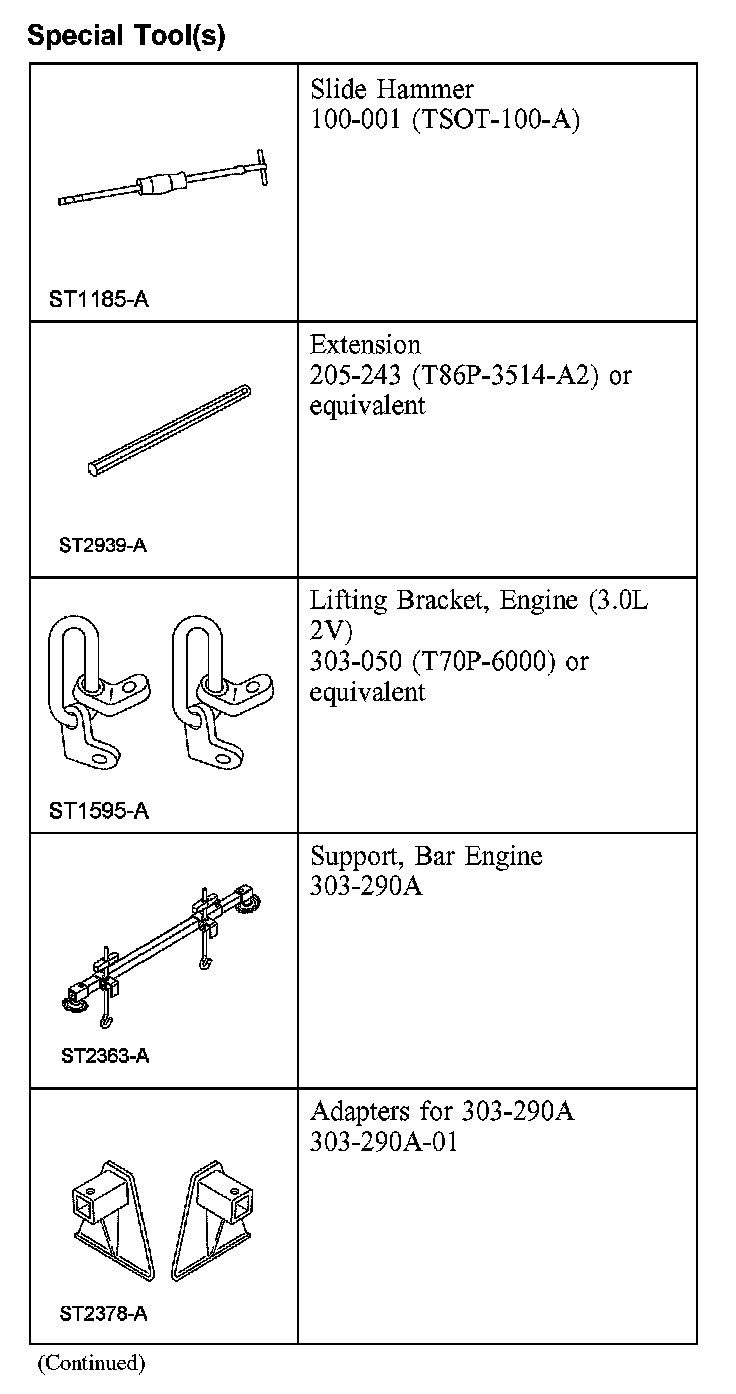 Special Tool(s)

| | |
|---|---|
| ST1185-A | Slide Hammer 100-001 (TSOT-100-A) |
| ST2939-A | Extension 205-243 (T86P-3514-A2) or equivalent |
| ST1595-A | Lifting Bracket, Engine (3.0L 2V) 303-050 (T70P-6000) or equivalent |
| ST2363-A | Support, Bar Engine 303-290A |
| ST2378-A | Adapters for 303-290A 303-290A-01 |

(Continued)