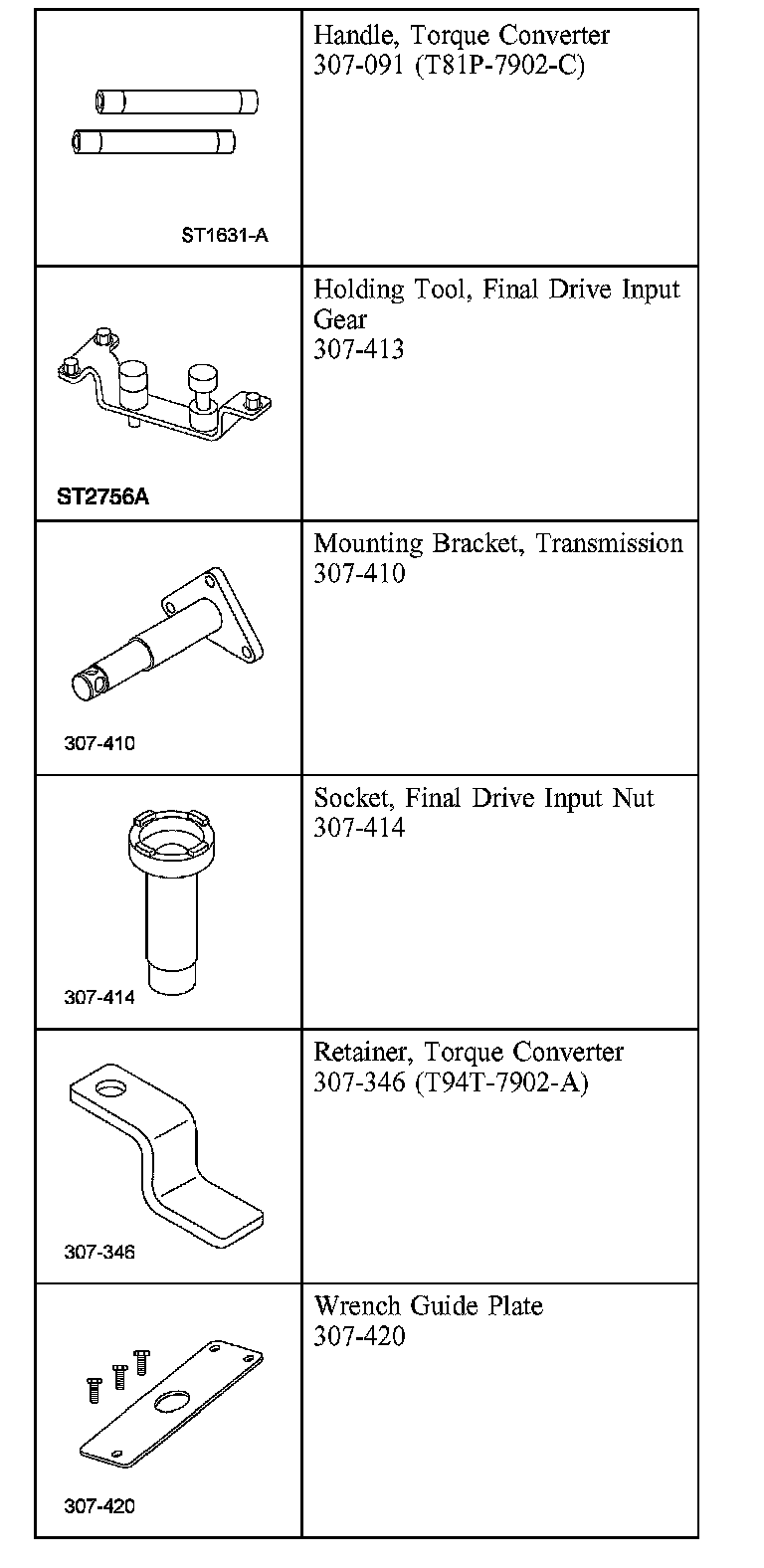 | | |
|---|---|
| ST1631-A | Handle, Torque Converter 307-091 (T81P-7902-C) |
| ST2756A | Holding Tool, Final Drive Input Gear 307-413 |
| 307-410 | Mounting Bracket, Transmission 307-410 |
| 307-414 | Socket, Final Drive Input Nut 307-414 |
| 307-346 | Retainer, Torque Converter 307-346 (T94T-7902-A) |
| 307-420 | Wrench Guide Plate 307-420 |