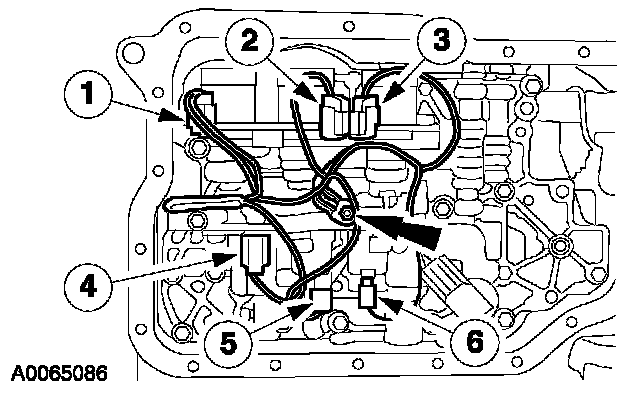 1
2
3
4
5
6
A0065086