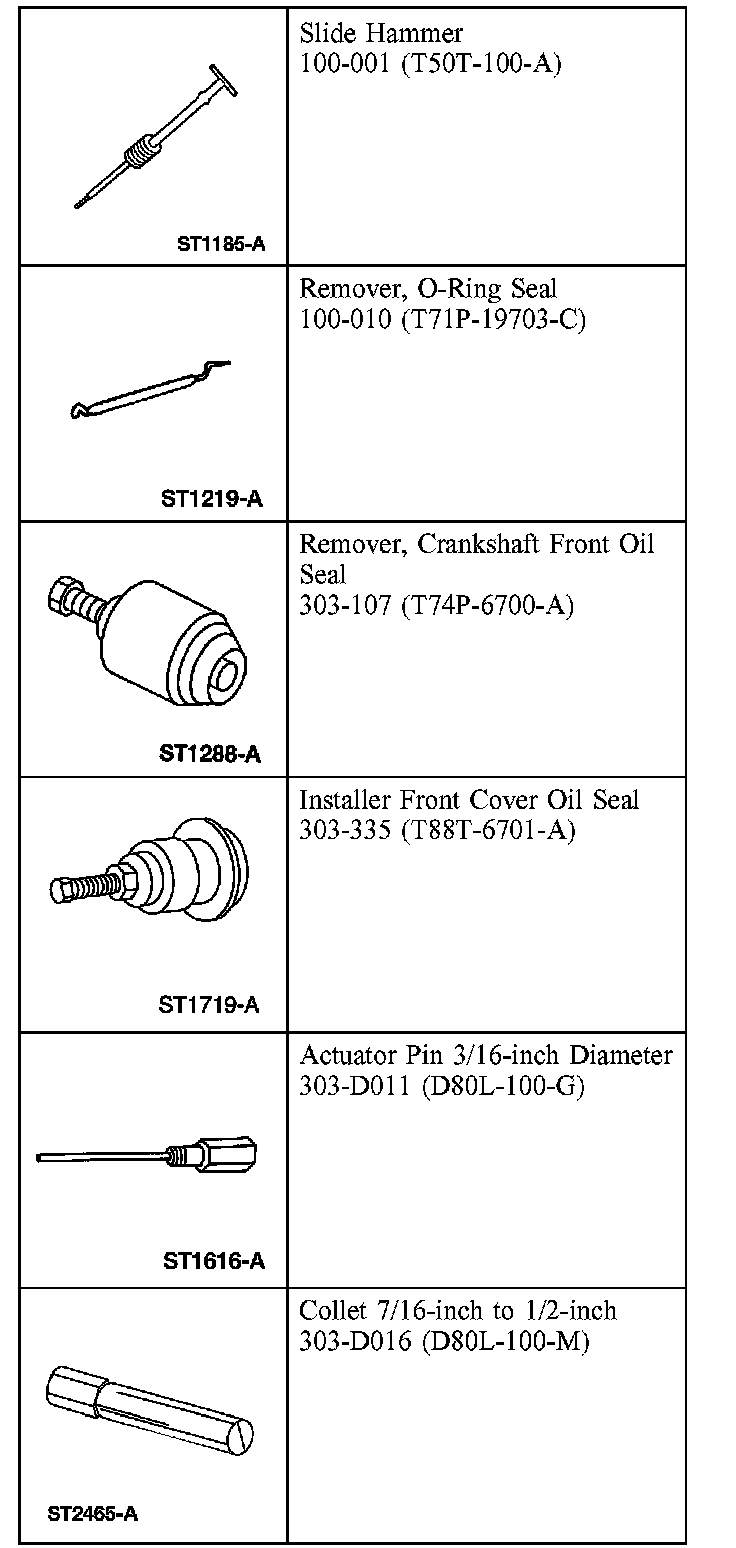 | | |
|---|---|
| ST1185-A | Slide Hammer 100-001 (T50T-100-A) |
| ST1219-A | Remover, O-Ring Seal 100-010 (T71P-19703-C) |
| ST1288-A | Remover, Crankshaft Front Oil Seal 303-107 (T74P-6700-A) |
| ST1719-A | Installer Front Cover Oil Seal 303-335 (T88T-6701-A) |
| ST1616-A | Actuator Pin 3/16-inch Diameter 303-D011 (D80L-100-G) |
| ST2465-A | Collet 7/16-inch to 1/2-inch 303-D016 (D80L-100-M) |