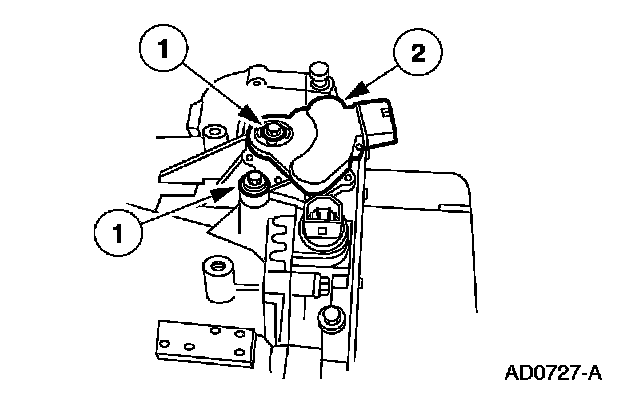 1
2
1
AD0727-A