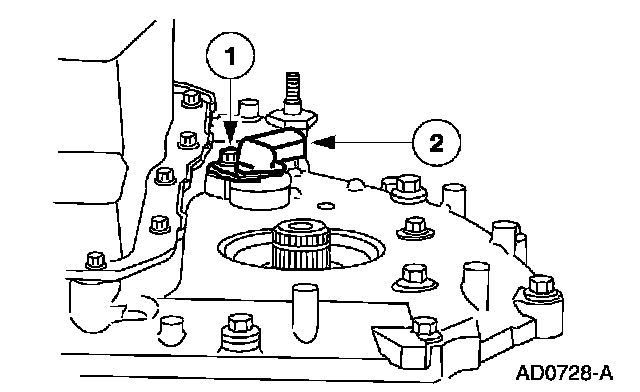 1
2
AD0728-A