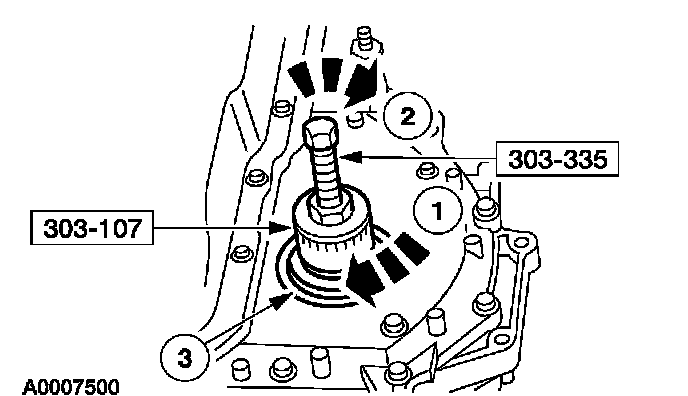 2
303-335
1
303-107
3
A0007500