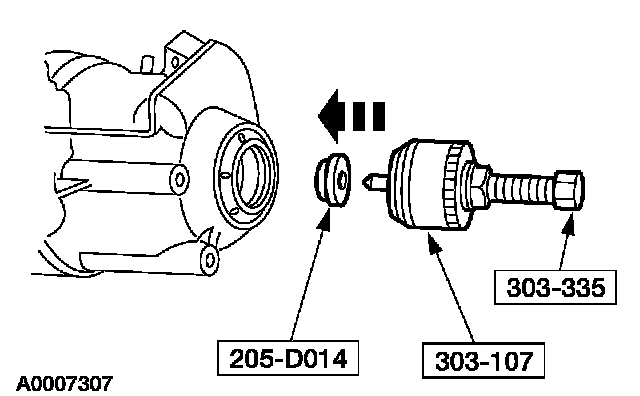 303-335

205-D014

303-107

A0007307