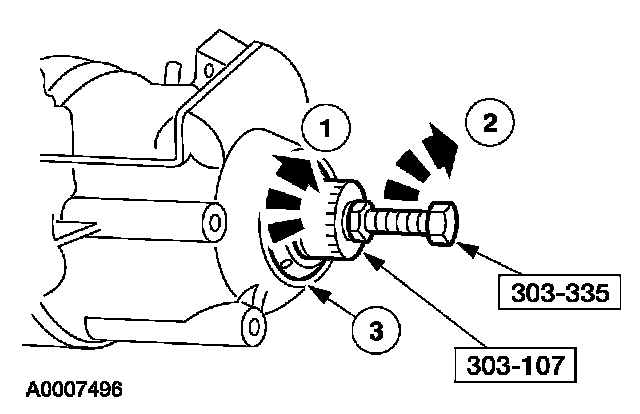 1

2

303-335

3

303-107

A0007496