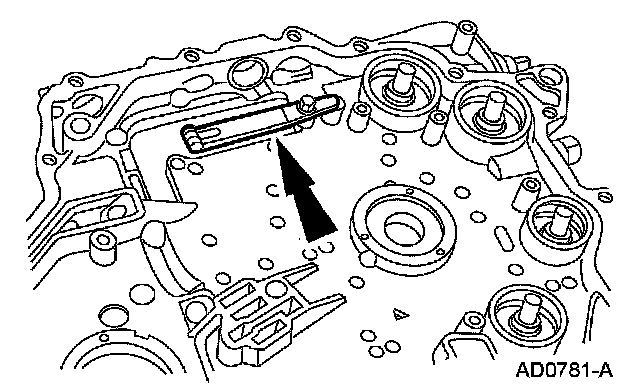 AD0781-A