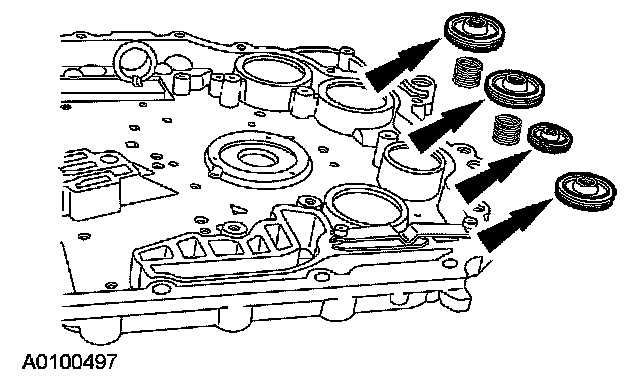 A0100497