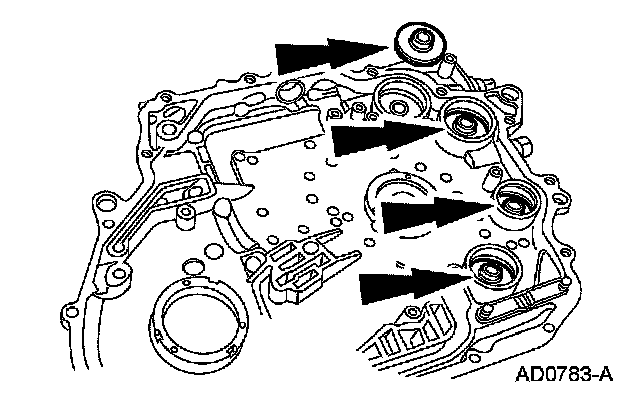 AD0783-A