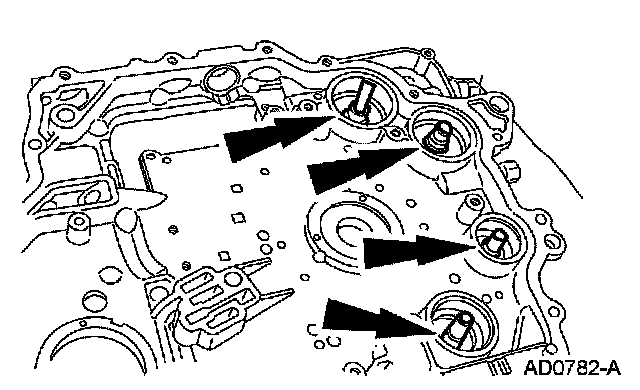 AD0782-A