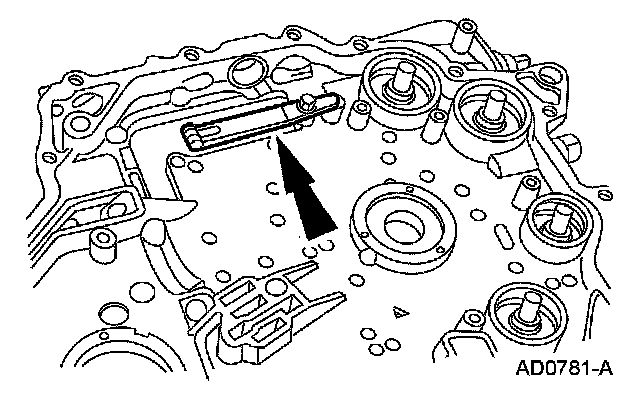 AD0781-A