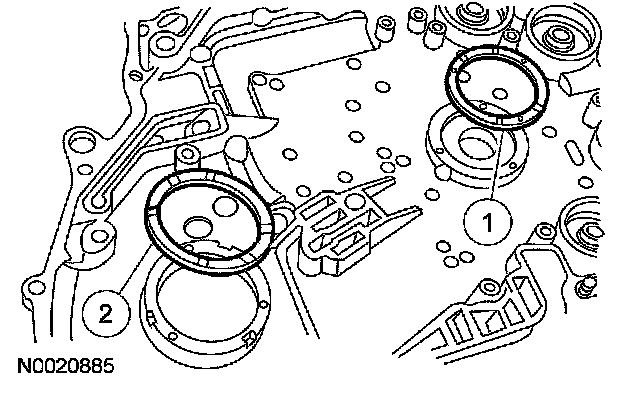 1
2
N0020885