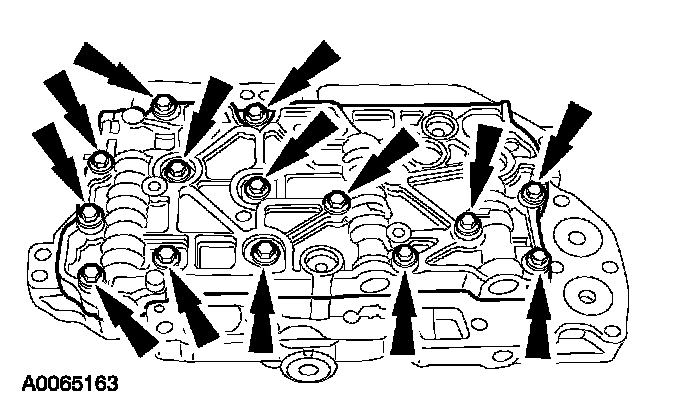 A0065163