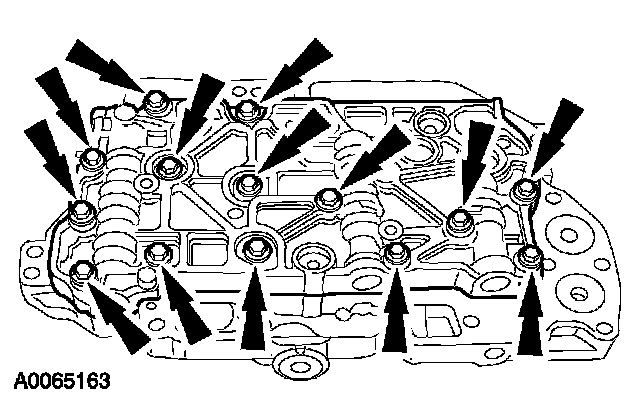 A0065163