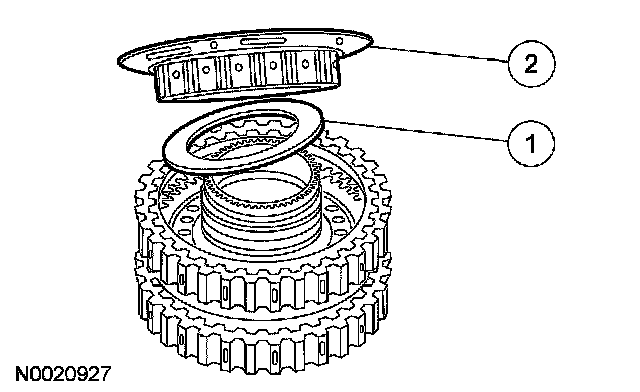 2

1

N0020927