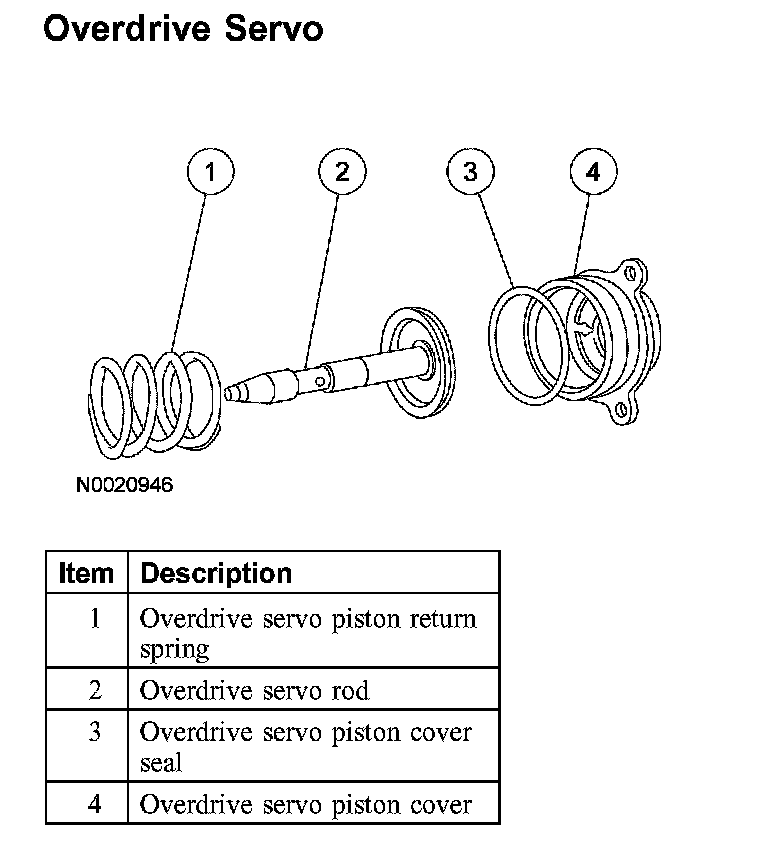 Overdrive Servo

1
2
3
4

N0020946

| Item | Description |
|---|---|
| 1 | Overdrive servo piston return spring |
| 2 | Overdrive servo rod |
| 3 | Overdrive servo piston cover seal |
| 4 | Overdrive servo piston cover |