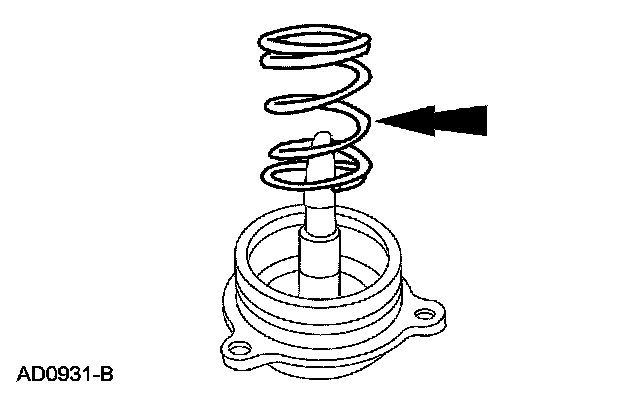 AD0931-B